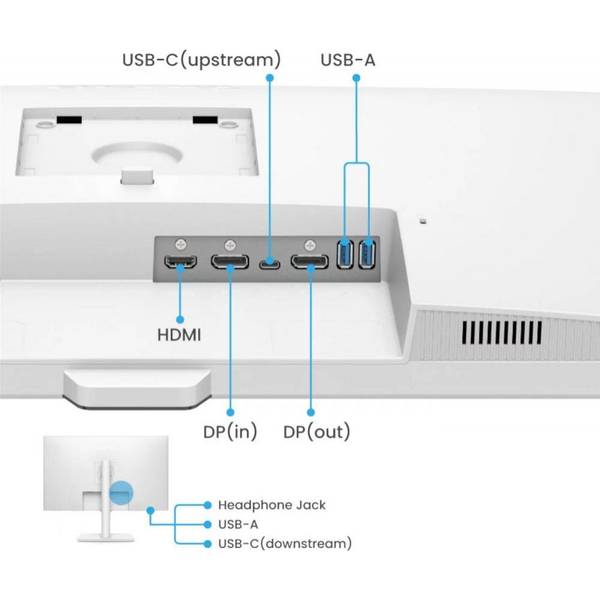 USB-C(upstream)

USB-A

HDMI

DP(in)

DP(out)

Headphone Jack

USB-A

USB-C(downstream)