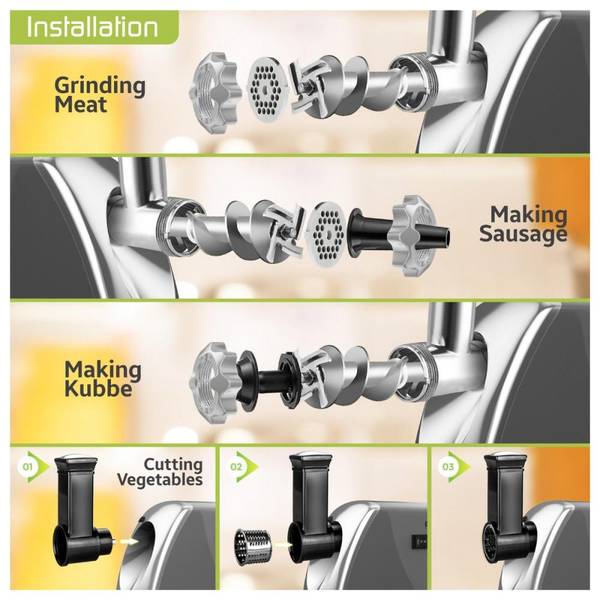 Installation

Grinding Meat

Making Sausage

Making Kubbe

01

Cutting Vegetables

02

03