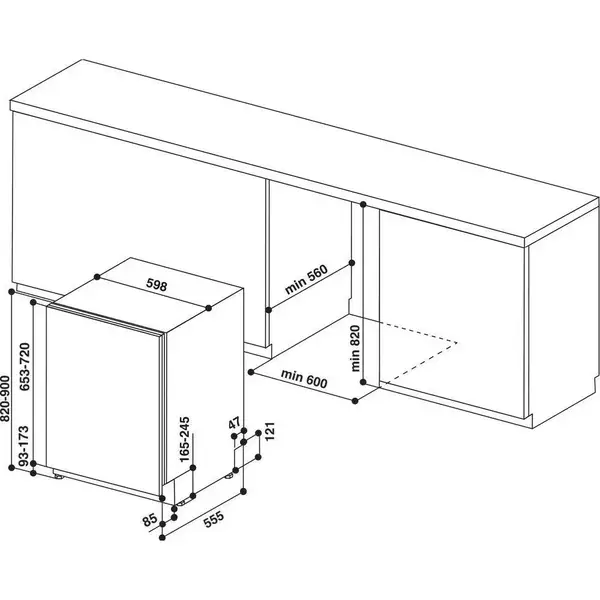 598
min 560
min 820
min 600
820-900
653-720
93-173
165-245
47
121
85
555